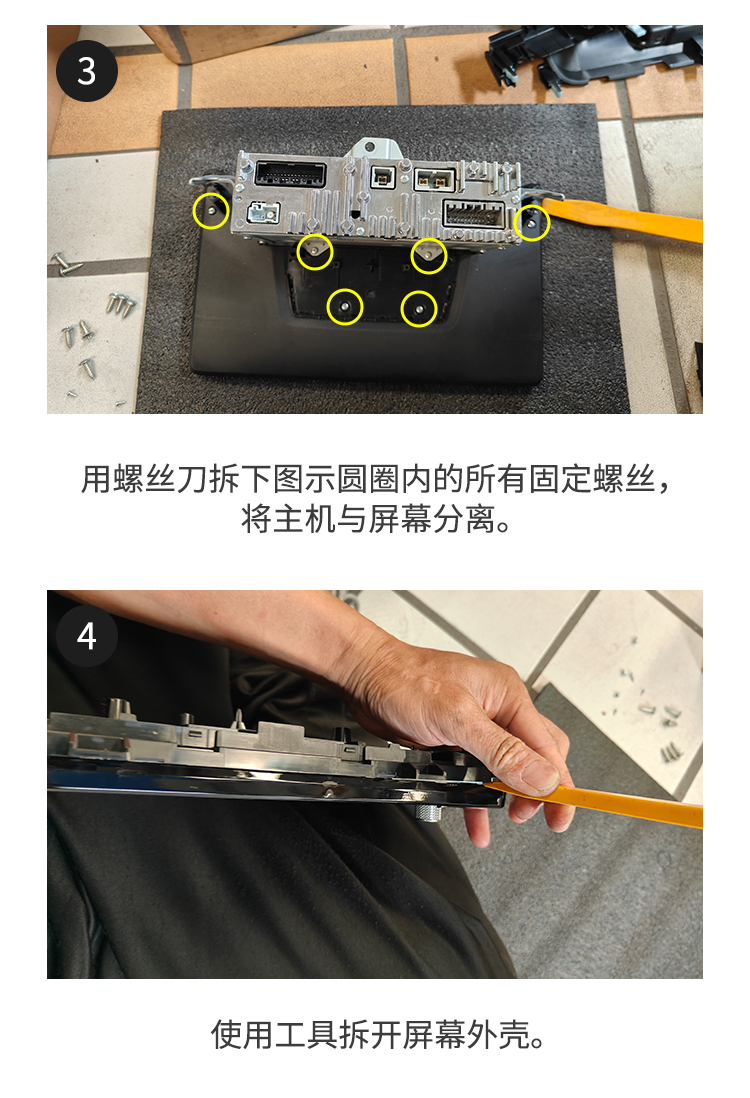 3

用螺丝刀拆下图示圆圈内的所有固定螺丝，将主机与屏幕分离。

4

使用工具拆开屏幕外壳。